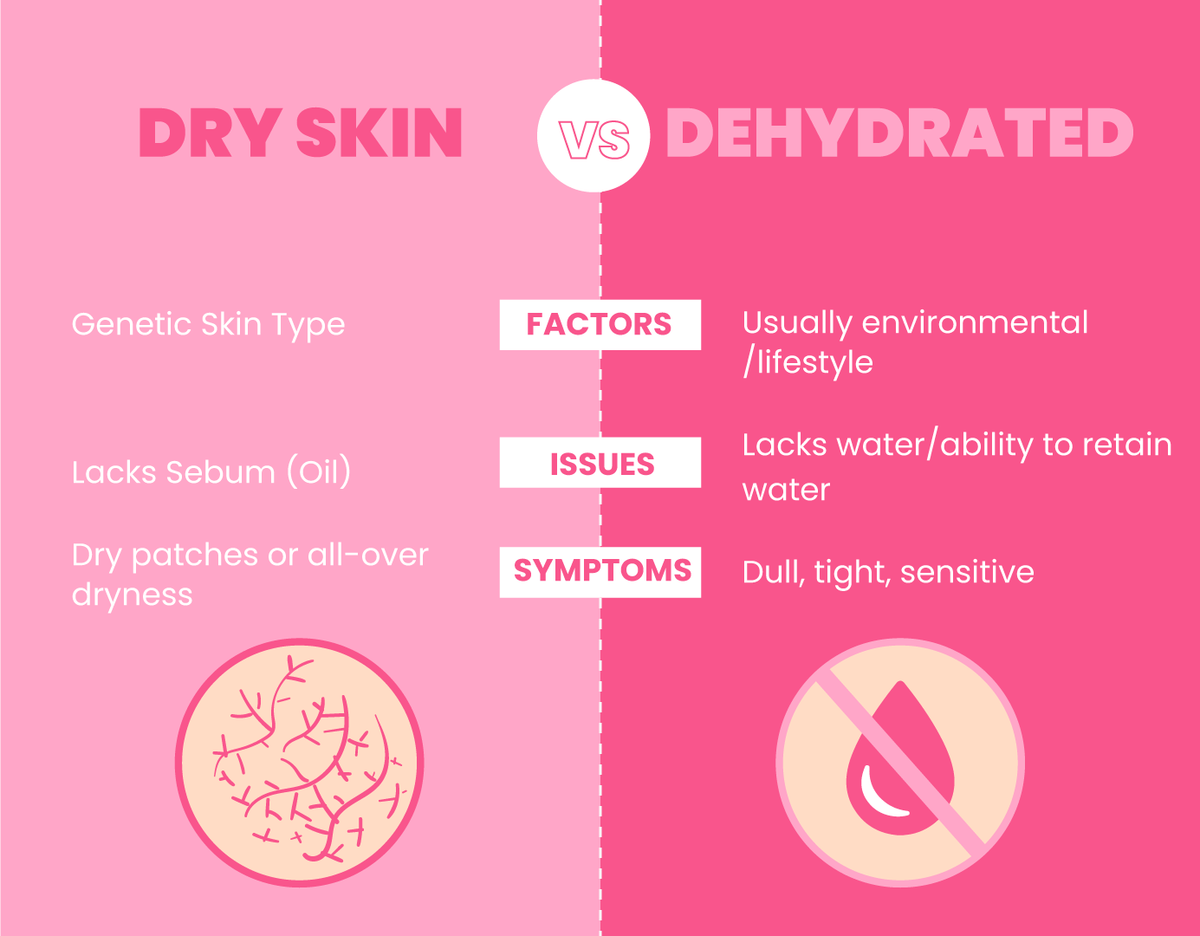 DRY SKIN VS DEHYDRATED

Genetic Skin Type

FACTORS

Usually environmental /lifestyle

Lacks Sebum (Oil)

ISSUES

Lacks water/ability to retain water

Dry patches or all-over dryness

SYMPTOMS

Dull, tight, sensitive