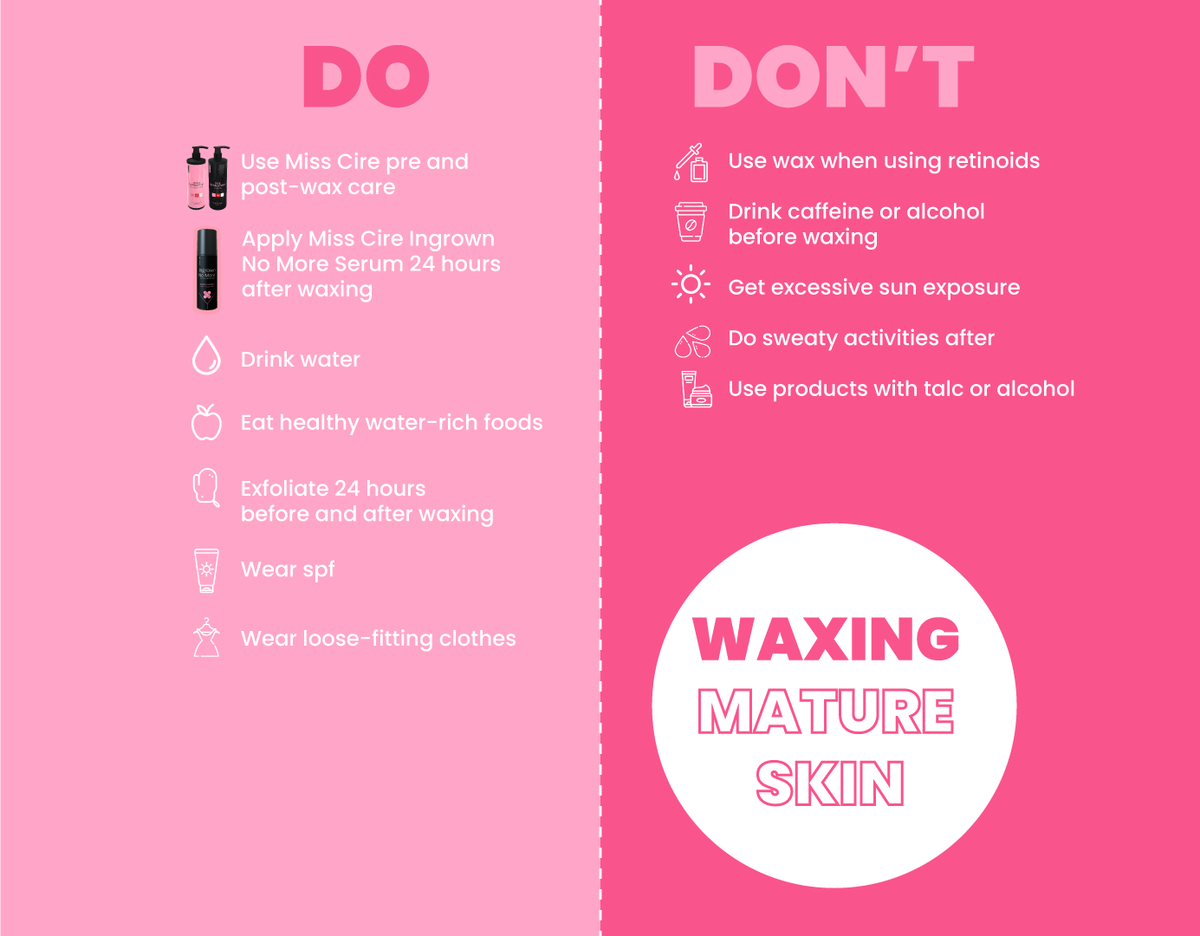 DO

Use Miss Cire pre and post-wax care

Apply Miss Cire Ingrown No More Serum 24 hours after waxing

Drink water

Eat healthy water-rich foods

Exfoliate 24 hours before and after waxing

Wear spf

Wear loose-fitting clothes

DON'T

Use wax when using retinoids

Drink caffeine or alcohol before waxing

Get excessive sun exposure

Do sweaty activities after

Use products with talc or alcohol

WAXING MATURE SKIN