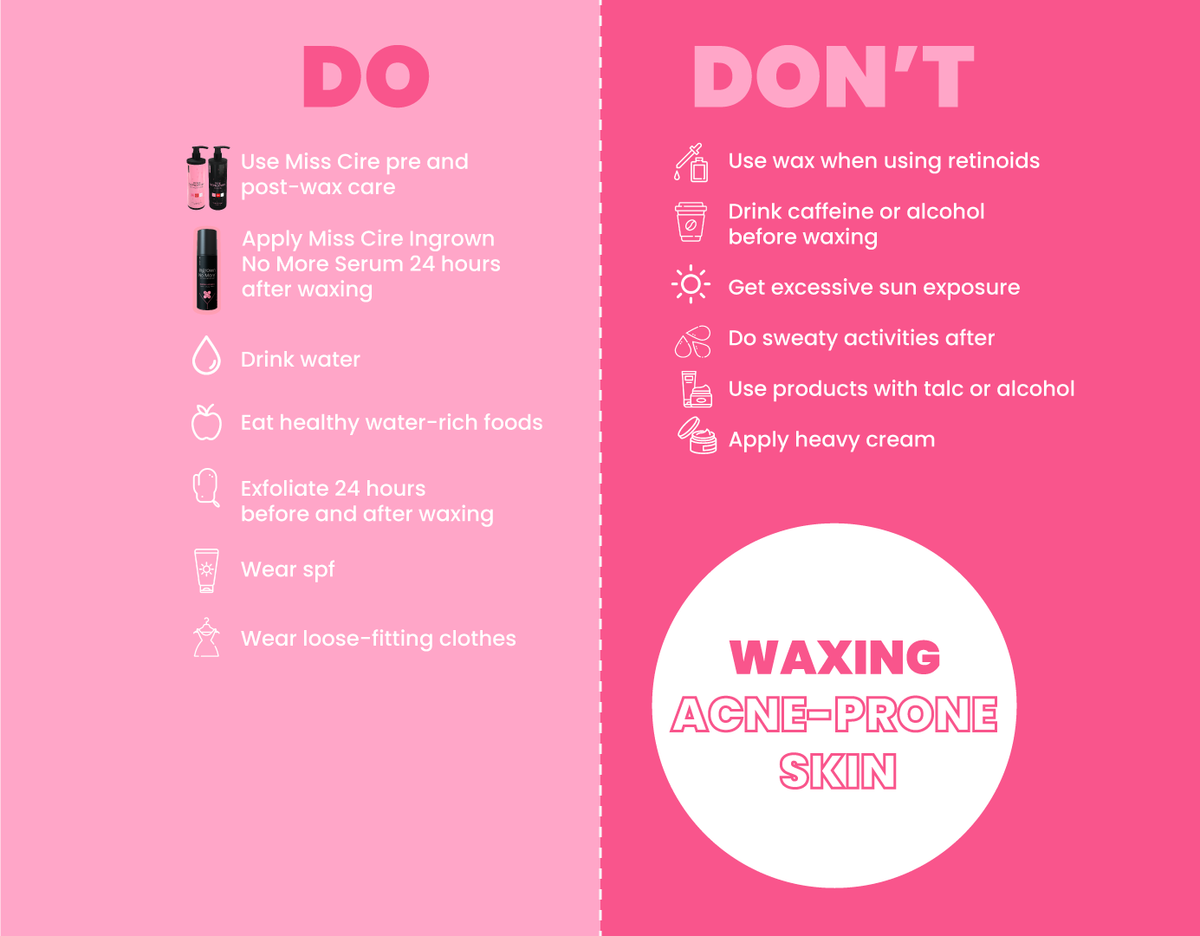 DO

Use Miss Cire pre and post-wax care

Apply Miss Cire Ingrown No More Serum 24 hours after waxing

Drink water

Eat healthy water-rich foods

Exfoliate 24 hours before and after waxing

Wear spf

Wear loose-fitting clothes

DON'T

Use wax when using retinoids

Drink caffeine or alcohol before waxing

Get excessive sun exposure

Do sweaty activities after

Use products with talc or alcohol

Apply heavy cream

WAXING ACNE-PRONE SKIN